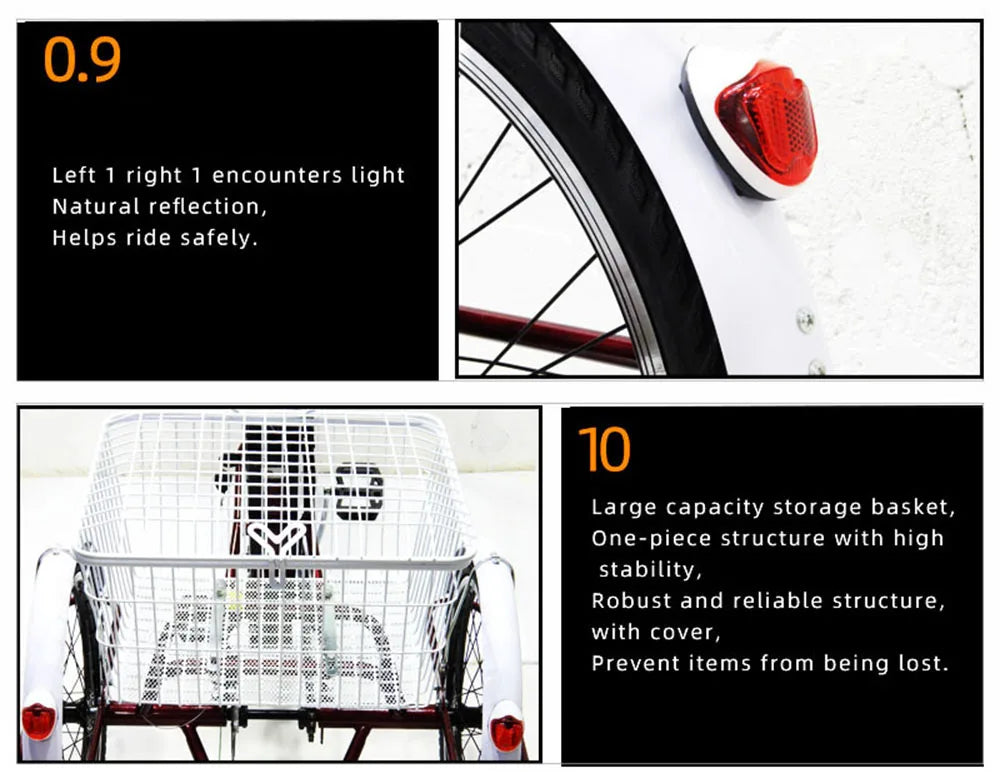 0.9

Left 1 right 1 encounters light
Natural reflection,
Helps ride safely.

10

Large capacity storage basket,
One-piece structure with high stability,
Robust and reliable structure, with cover,
Prevent items from being lost.