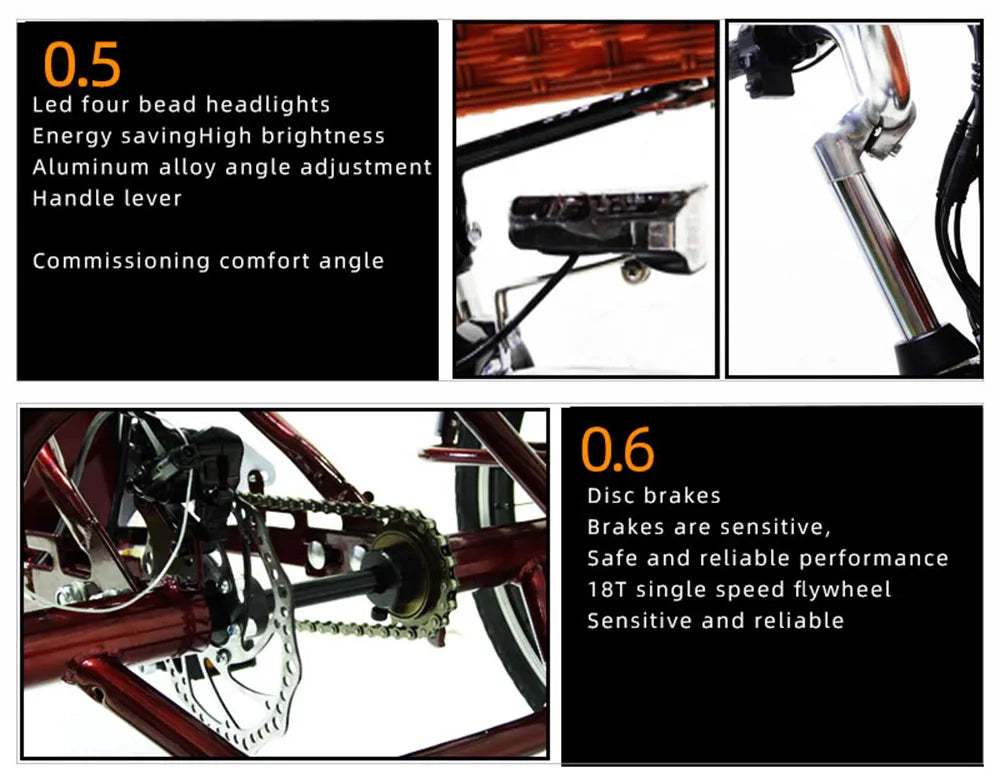 0.5
Led four bead headlights
Energy savingHigh brightness
Aluminum alloy angle adjustment
Handle lever

Commissioning comfort angle

0.6
Disc brakes
Brakes are sensitive,
Safe and reliable performance
18T single speed flywheel
Sensitive and reliable