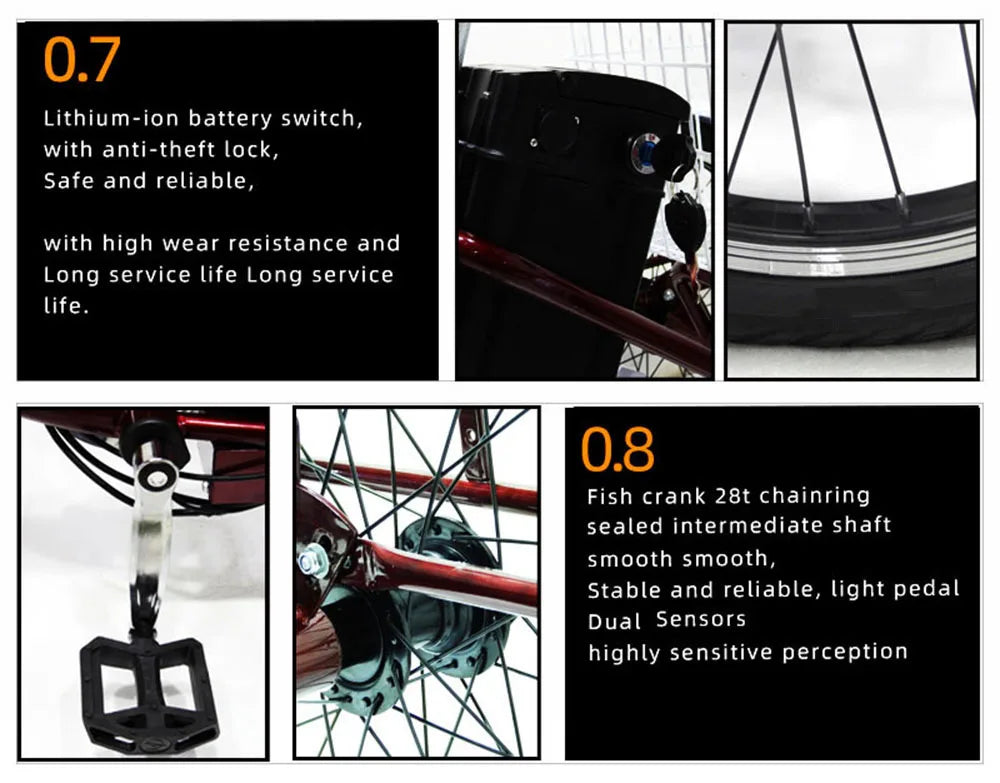 0.7

Lithium-ion battery switch, with anti-theft lock, Safe and reliable,

with high wear resistance and Long service life Long service life.

0.8

Fish crank 28t chainring sealed intermediate shaft smooth smooth, Stable and reliable, light pedal Dual Sensors highly sensitive perception